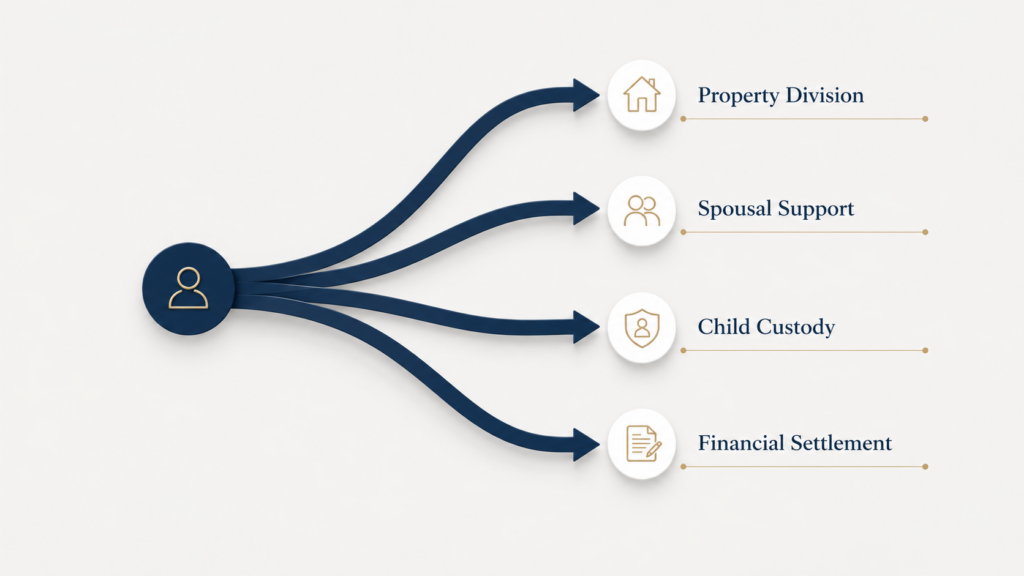 Property Division

Spousal Support

Child Custody

Financial Settlement